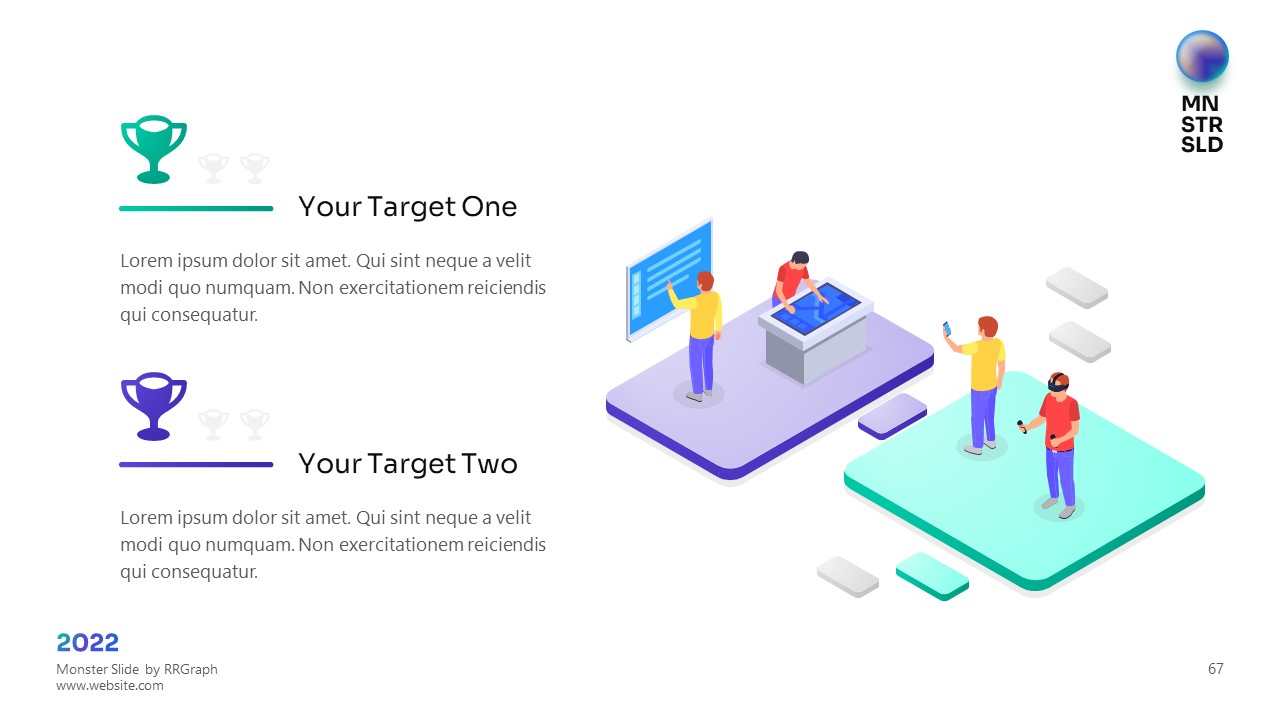 MN
STR
SLD

Your Target One

Lorem ipsum dolor sit amet. Qui sint neque a velit modi quo numquam. Non exercitationem reiciendis qui consequatur.

Your Target Two

Lorem ipsum dolor sit amet. Qui sint neque a velit modi quo numquam. Non exercitationem reiciendis qui consequatur.

2022
Monster Slide by RRGraph
www.website.com

67